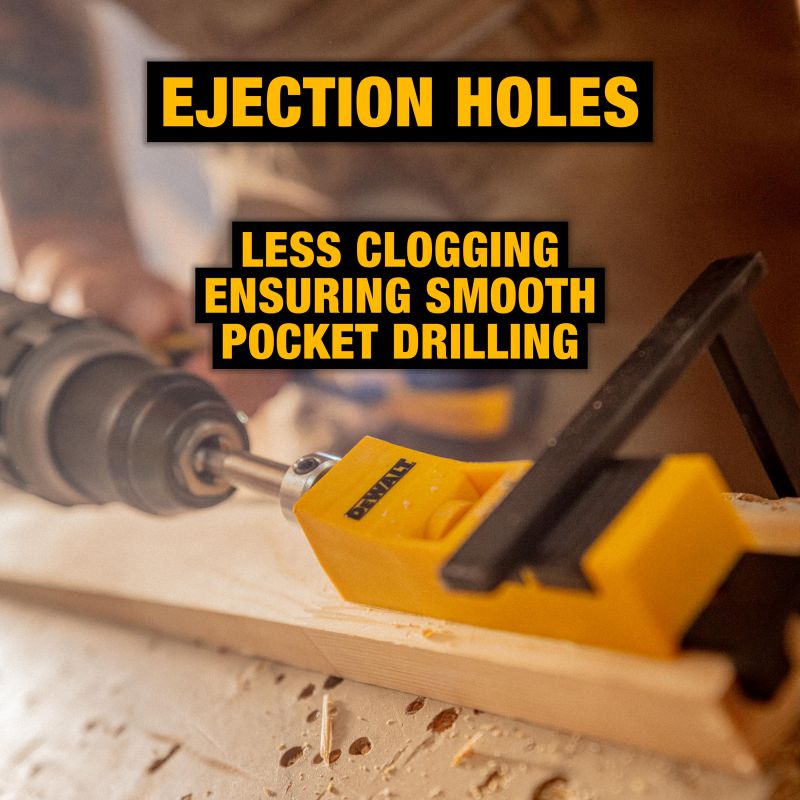 EJECTION HOLES

LESS CLOGGING ENSURING SMOOTH POCKET DRILLING

DEWALT